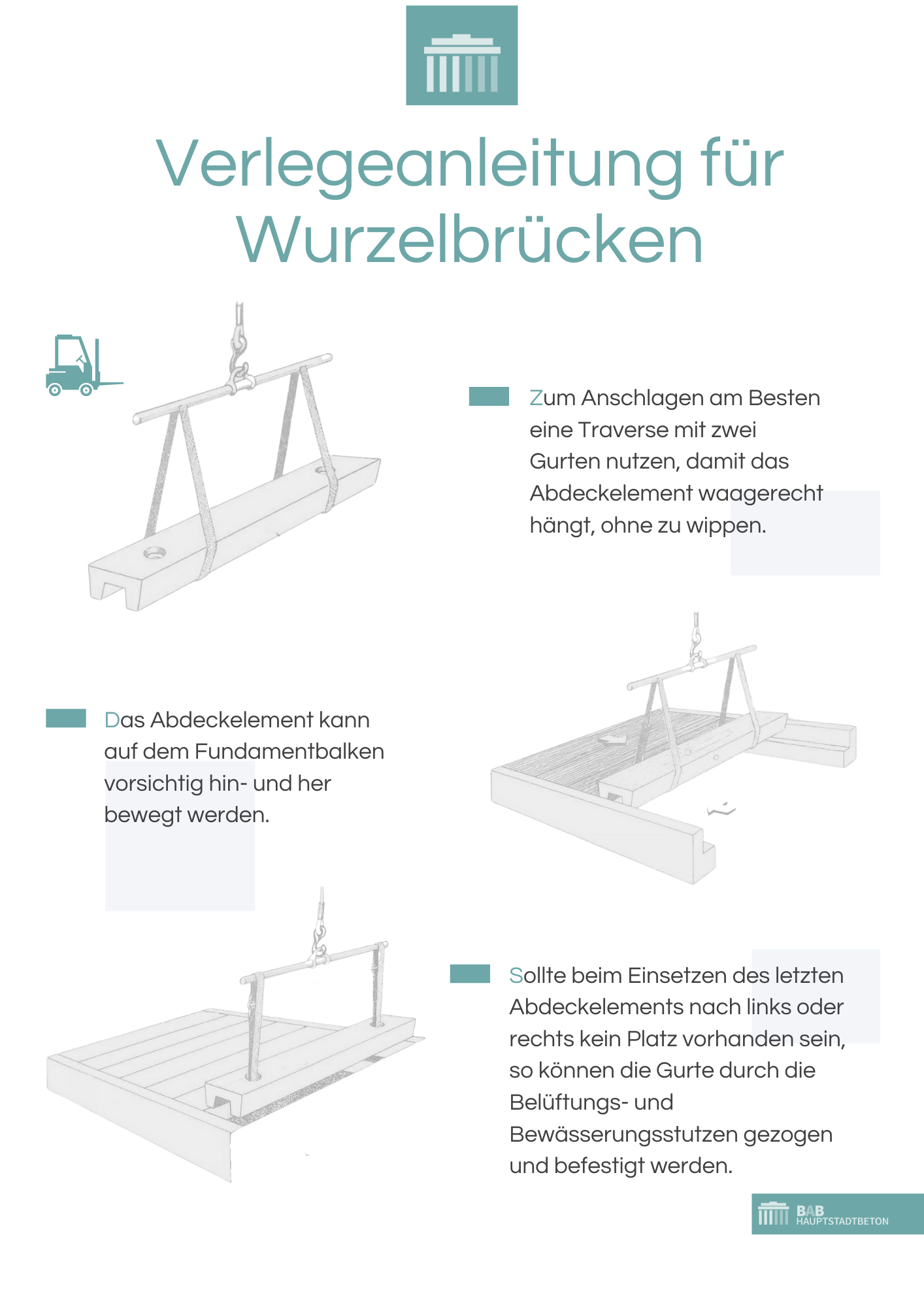 Verlegeanleitung für Wurzelbrücken

Zum Anschlagen am Besten eine Traverse mit zwei Gurten nutzen, damit das Abdeckelement waagerecht hängt, ohne zu wippen.

Das Abdeckelement kann auf dem Fundamentbalken vorsichtig hin- und her bewegt werden.

Sollte beim Einsetzen des letzten Abdeckelements nach links oder rechts kein Platz vorhanden sein, so können die Gurte durch die Belüftungs- und Bewässerungsstutzen gezogen und befestigt werden.

BAB
HAUPTSTADTBETON